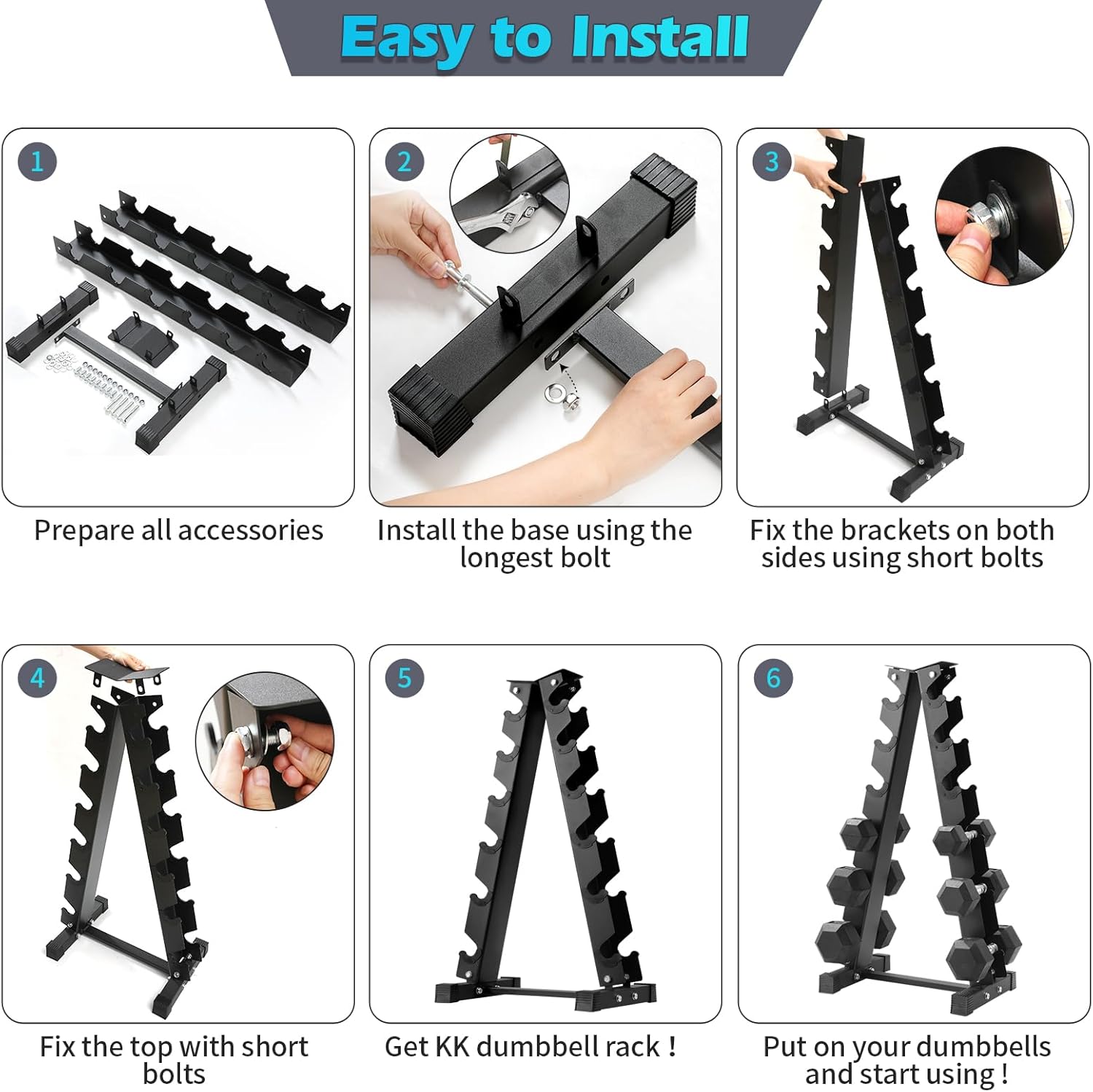 Easy to Install

1
Prepare all accessories

2
Install the base using the longest bolt

3
Fix the brackets on both sides using short bolts

4
Fix the top with short bolts

5
Get KK dumbbell rack !

6
Put on your dumbbells and start using !