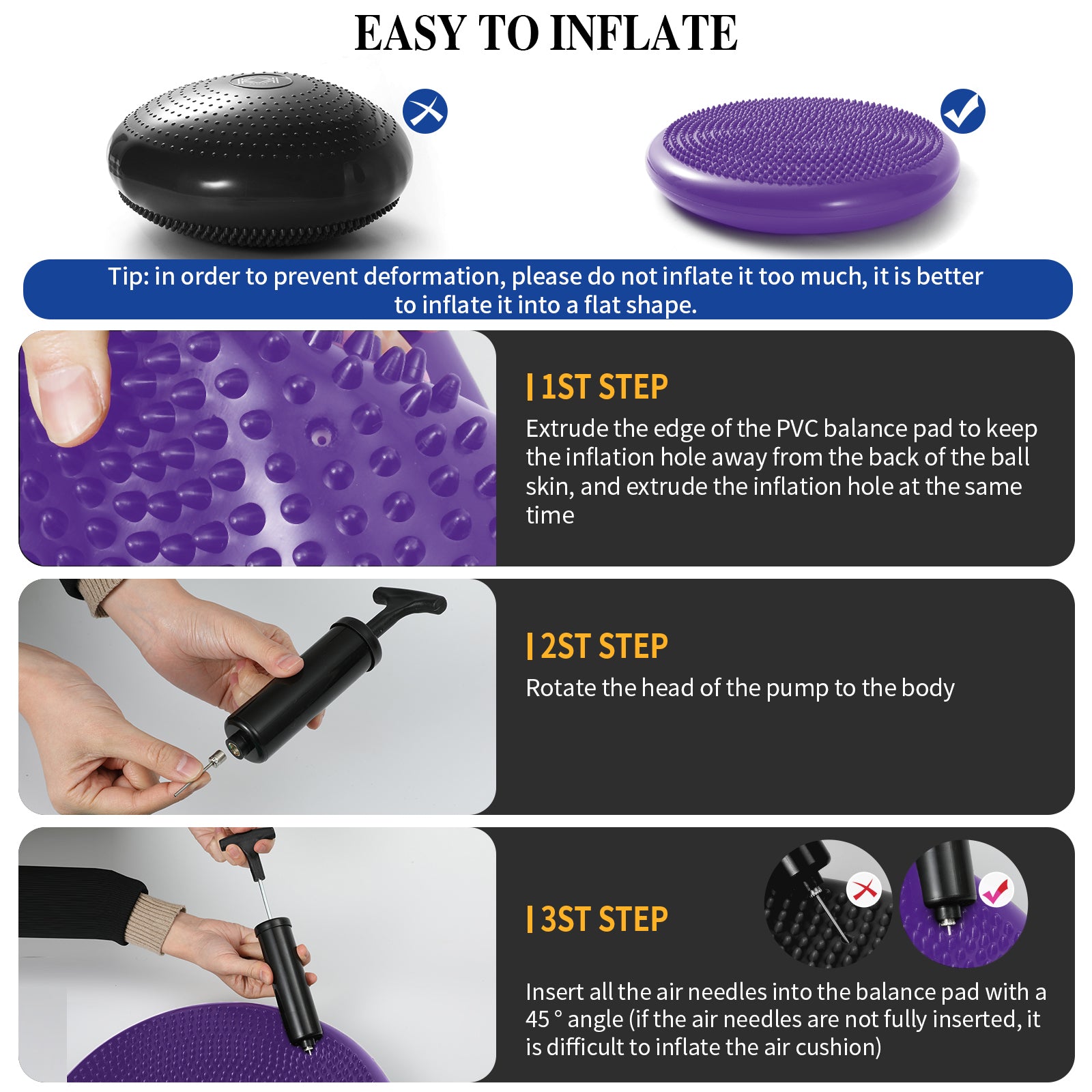 EASY TO INFLATE

Tip: in order to prevent deformation, please do not inflate it too much, it is better to inflate it into a flat shape.

| 1ST STEP

Extrude the edge of the PVC balance pad to keep the inflation hole away from the back of the ball skin, and extrude the inflation hole at the same time

| 2ST STEP

Rotate the head of the pump to the body

| 3ST STEP

Insert all the air needles into the balance pad with a 45 ° angle (if the air needles are not fully inserted, it is difficult to inflate the air cushion)